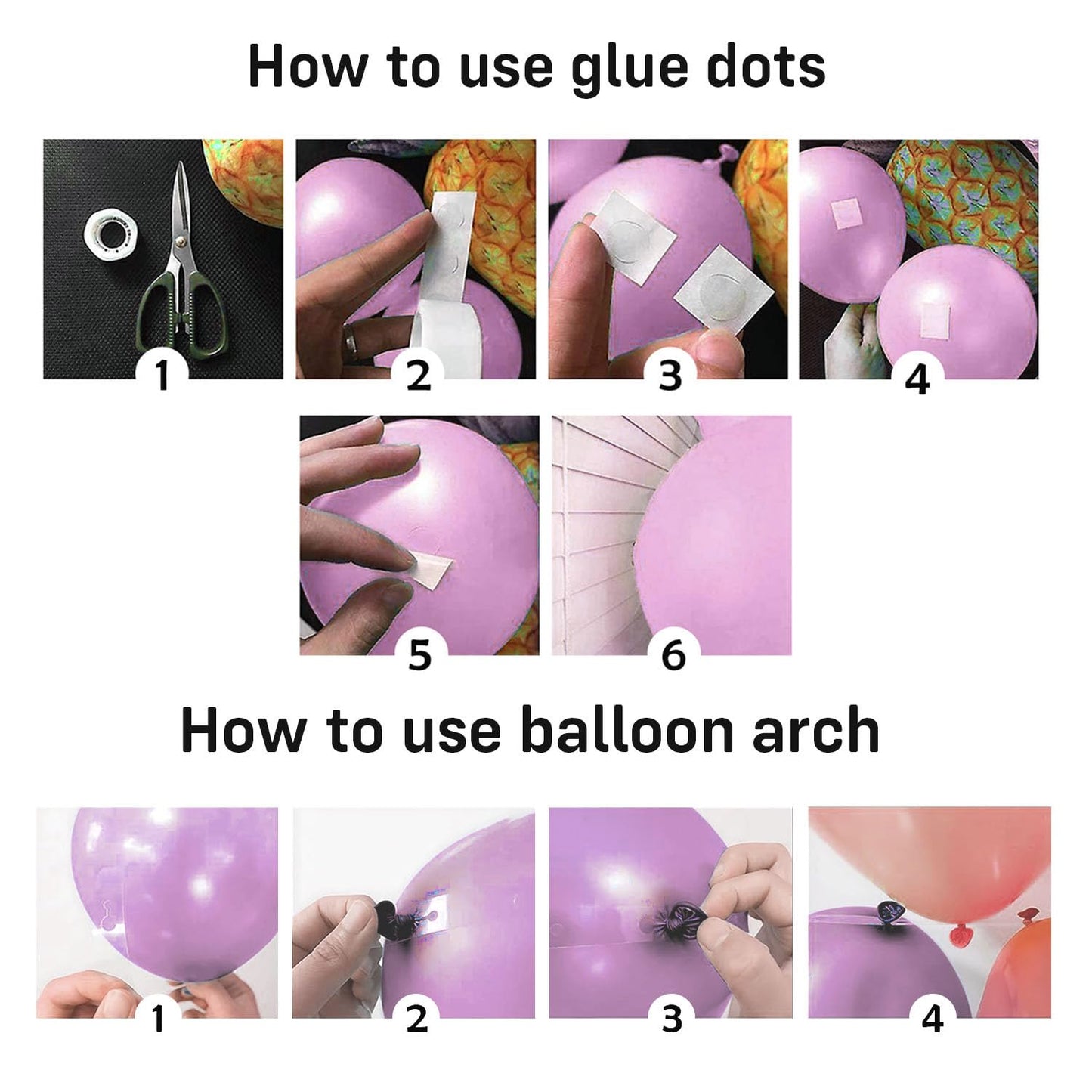 How to use glue dots

1

2

3

4

5

6

How to use balloon arch

1

2

3

4