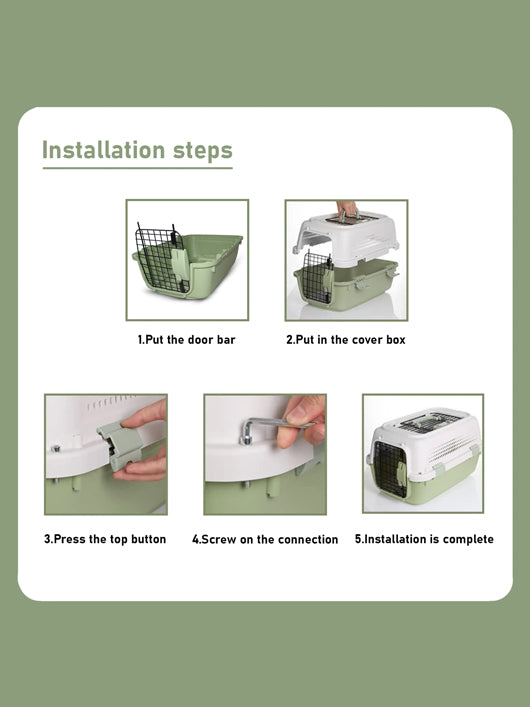 Installation steps

1.Put the door bar

2.Put in the cover box

3.Press the top button

4.Screw on the connection

5.Installation is complete